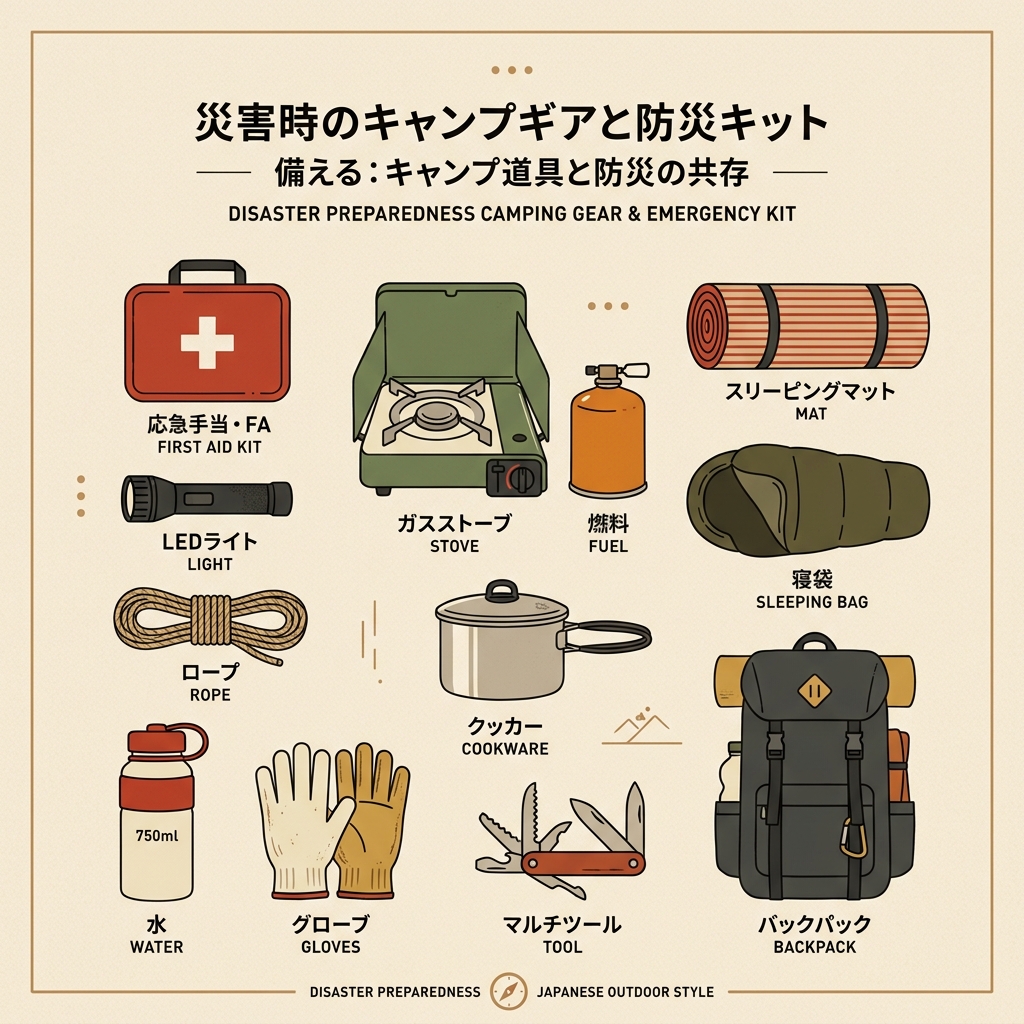 災害時のキャンプギアと防災キット

備える：キャンプ道具と防災の共存

DISASTER PREPAREDNESS CAMPING GEAR & EMERGENCY KIT

応急手当・FA
FIRST AID KIT

ガスストーブ
STOVE

燃料
FUEL

スリーピングマット
MAT

LEDライト
LIGHT

寝袋
SLEEPING BAG

ロープ
ROPE

クッカー
COOKWARE

750ml

水
WATER

グローブ
GLOVES

マルチツール
TOOL

バックパック
BACKPACK

DISASTER PREPAREDNESS JAPANESE OUTDOOR STYLE